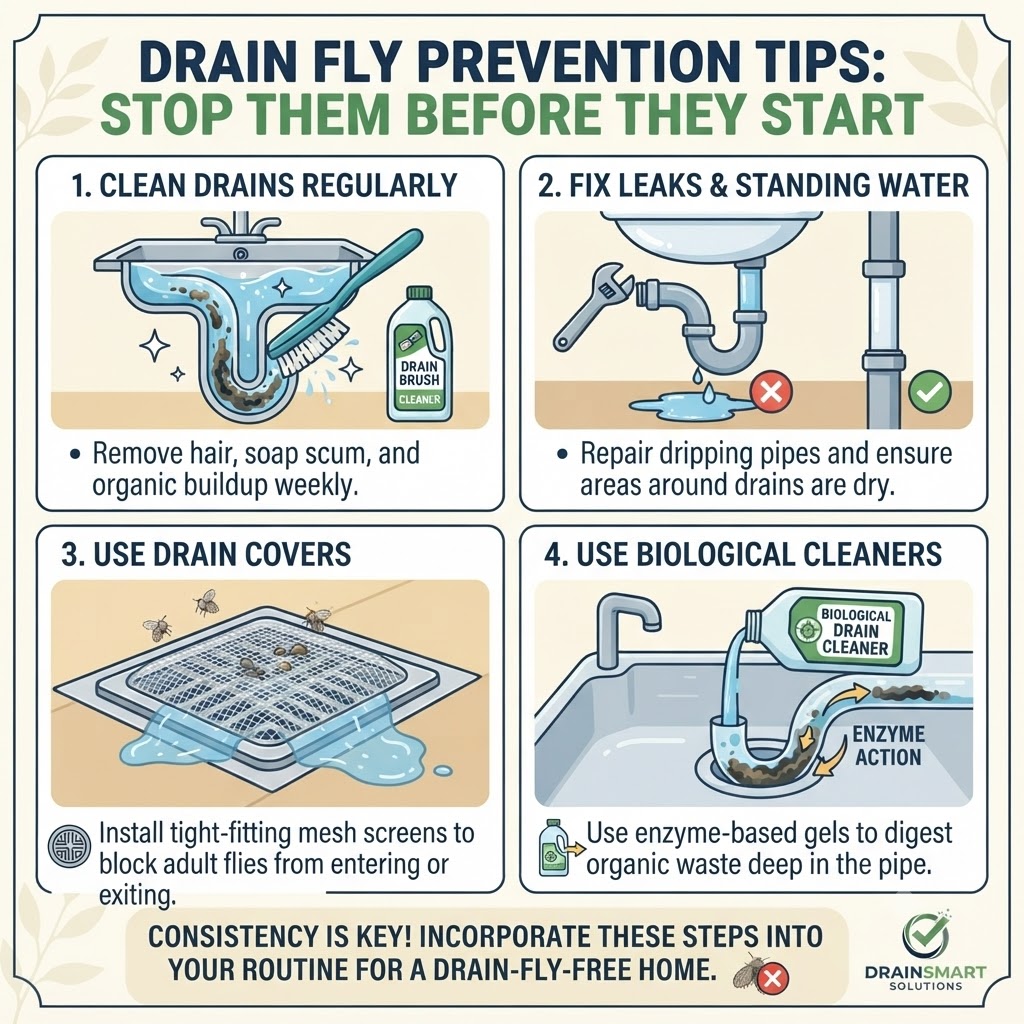 DRAIN FLY PREVENTION TIPS:
STOP THEM BEFORE THEY START

1. CLEAN DRAINS REGULARLY

DRAIN BRUSH
CLEANER

• Remove hair, soap scum, and organic buildup weekly.

2. FIX LEAKS & STANDING WATER

• Repair dripping pipes and ensure areas around drains are dry.

3. USE DRAIN COVERS

Install tight-fitting mesh screens to block adult flies from entering or exiting.

4. USE BIOLOGICAL CLEANERS

BIOLOGICAL DRAIN CLEANER

ENZYME ACTION

Use enzyme-based gels to digest organic waste deep in the pipe.

CONSISTENCY IS KEY! INCORPORATE THESE STEPS INTO YOUR ROUTINE FOR A DRAIN-FLY-FREE HOME.

DRAINSMART
SOLUTIONS